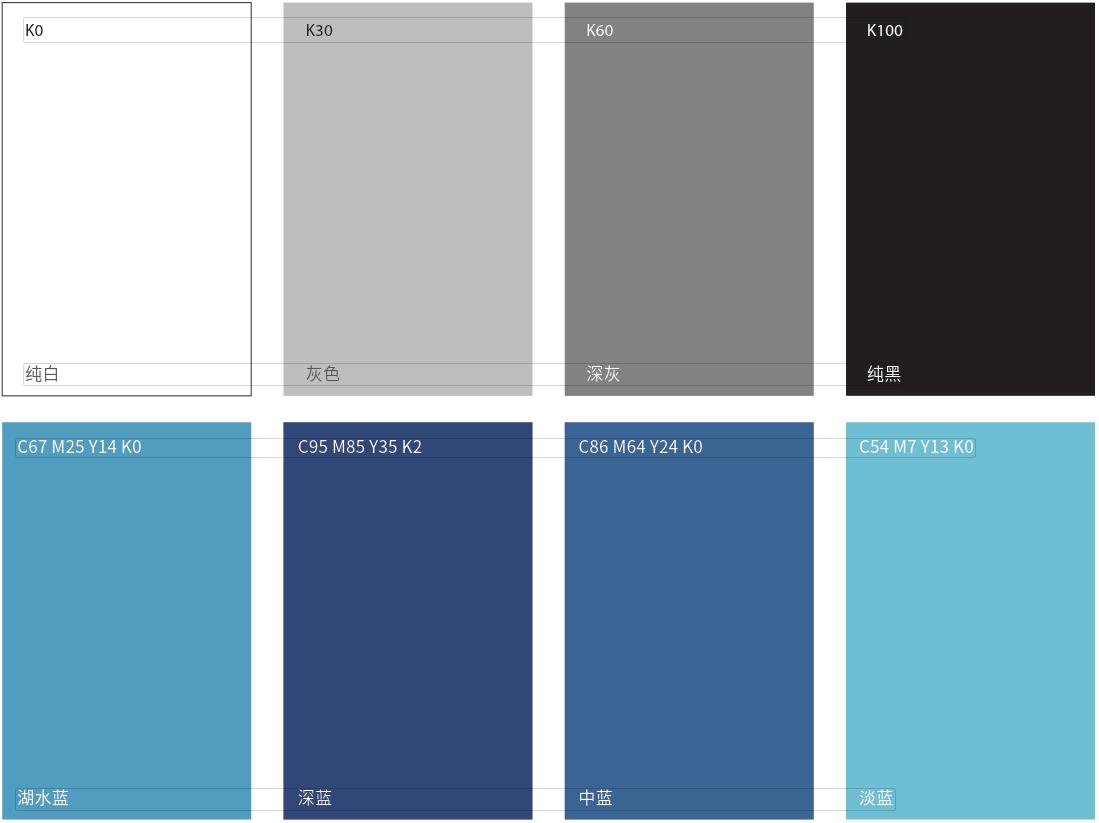 K0
纯白

K30
灰色

K60
深灰

K100
纯黑

C67 M25 Y14 K0
湖水蓝

C95 M85 Y35 K2
深蓝

C86 M64 Y24 K0
中蓝

C54 M7 Y13 K0
淡蓝